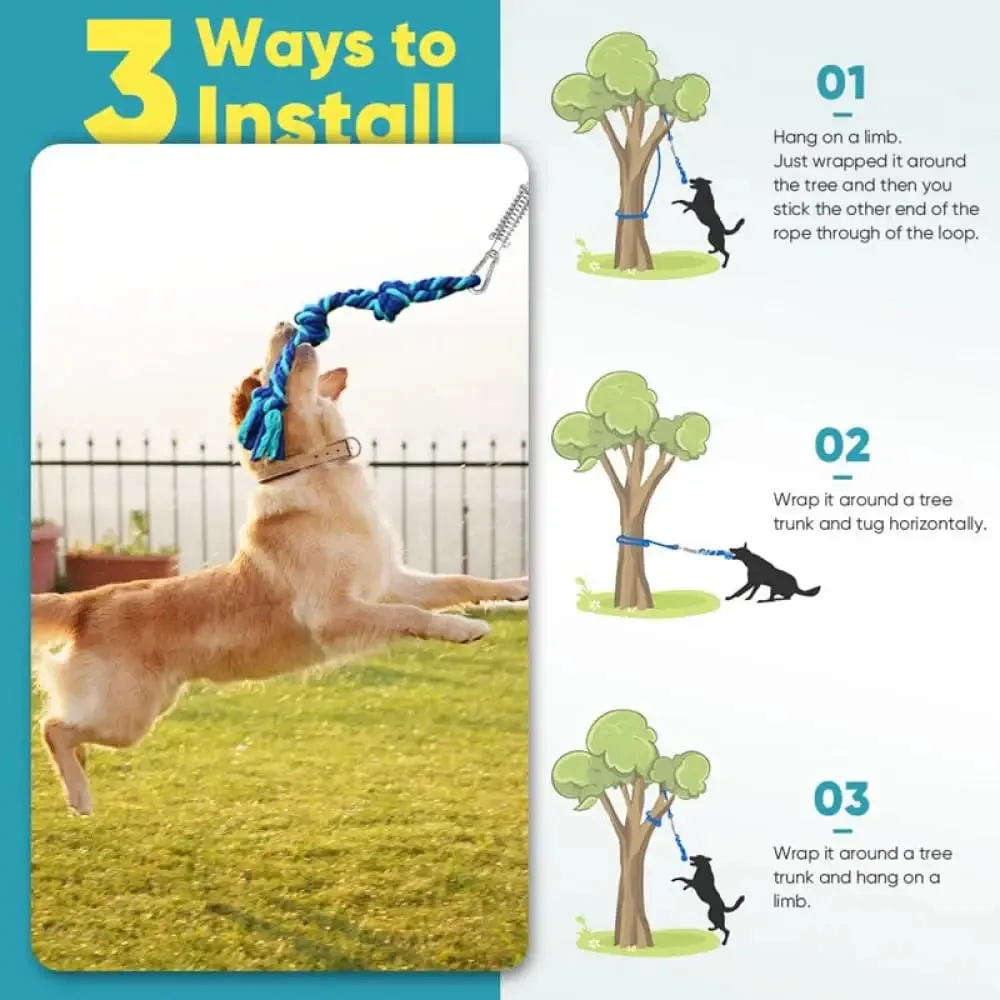 3 Ways to Install

01

Hang on a limb. Just wrapped it around the tree and then you stick the other end of the rope through of the loop.

02

Wrap it around a tree trunk and tug horizontally.

03

Wrap it around a tree trunk and hang on a limb.